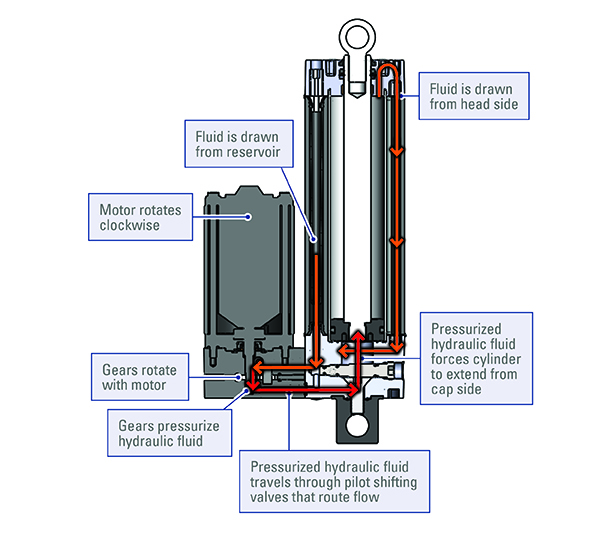 Fluid is drawn from head side

Fluid is drawn from reservoir

Motor rotates clockwise

Pressurized hydraulic fluid forces cylinder to extend from cap side

Gears rotate with motor

Gears pressurize hydraulic fluid

Pressurized hydraulic fluid travels through pilot shifting valves that route flow